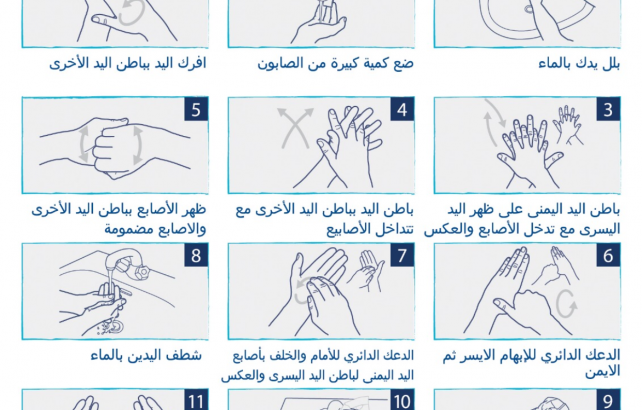 بلل يدك بالماء

ضع كمية كبيرة من الصابون

افرك اليد بباطن اليد الأخرى

3

باطن اليد اليمنى على ظهر اليد اليسرى مع تدخل الأصابع والعكس

4

باطن اليد بباطن اليد الأخرى مع تتداخل الأصابيع

5

ظهر الأصابع بباطن اليد الأخرى والاصابع مضمومة

6

الدعك الدائري للإبهام الايسر ثم الايمن

7

الدعك الدائري للأمام والخلف بأصابع اليد اليمنى لباطن اليد اليسرى والعكس

8

شطف اليدين بالماء

9

10

11